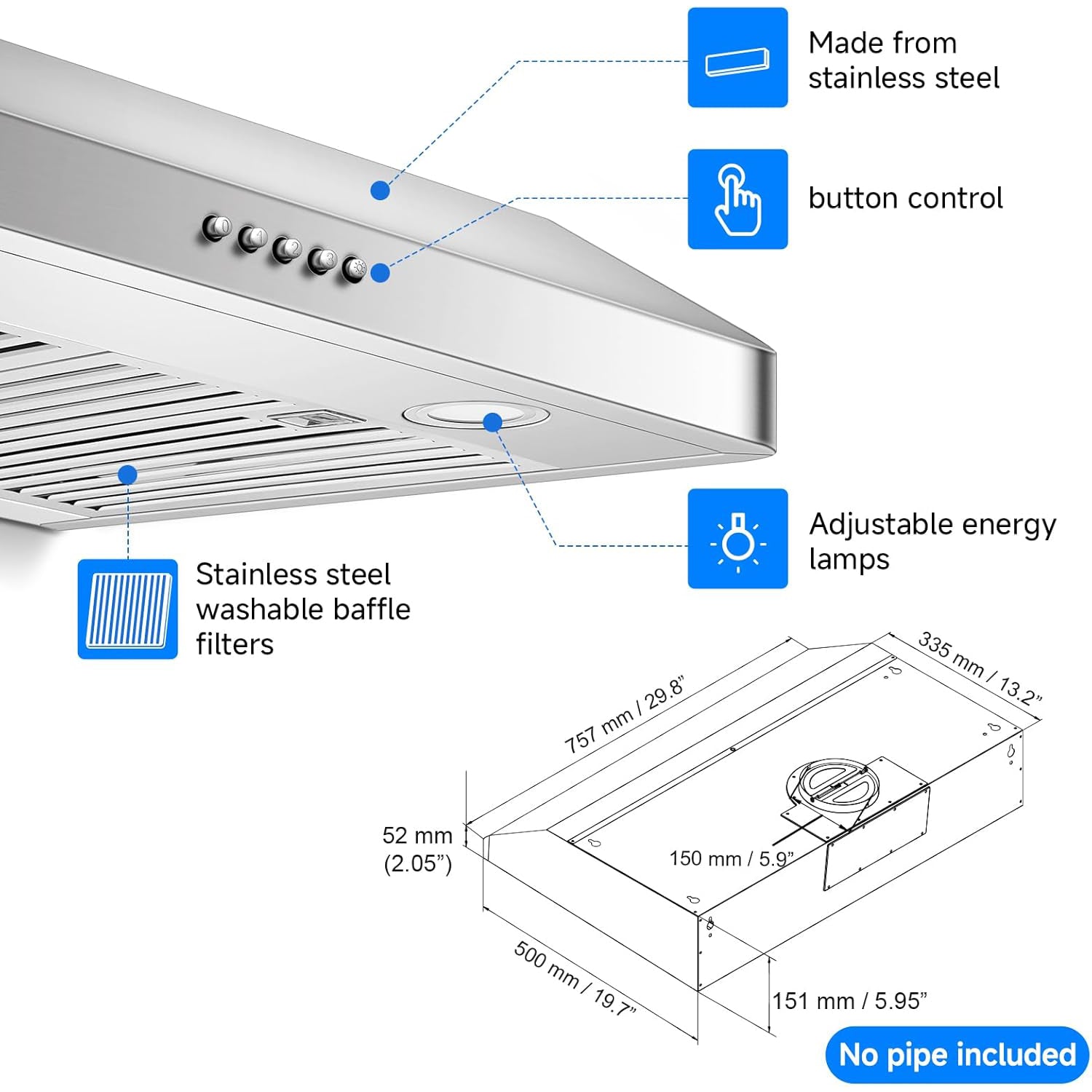 Made from stainless steel

button control

0 1 2 3

Adjustable energy lamps

Stainless steel washable baffle filters

757 mm / 29.8”

335 mm / 13.2”

52 mm (2.05”)

150 mm / 5.9”

500 mm / 19.7”

151 mm / 5.95”

No pipe included